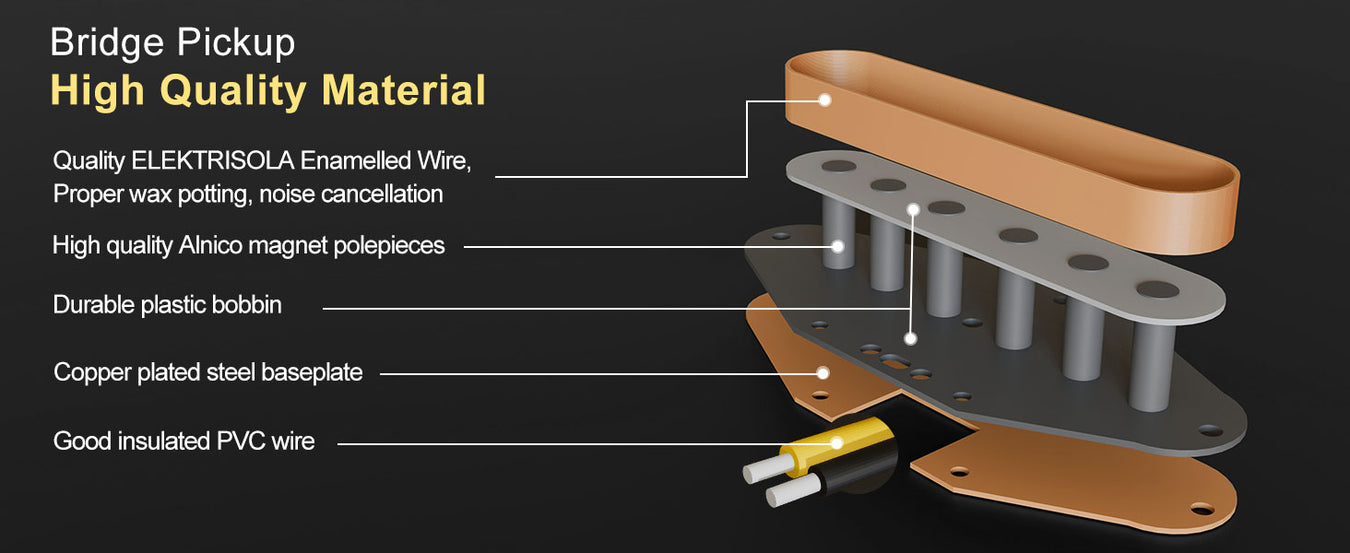 Bridge Pickup
High Quality Material

Quality ELEKTRISOLA Enamelled Wire, Proper wax potting, noise cancellation

High quality Alnico magnet polepieces

Durable plastic bobbin

Copper plated steel baseplate

Good insulated PVC wire