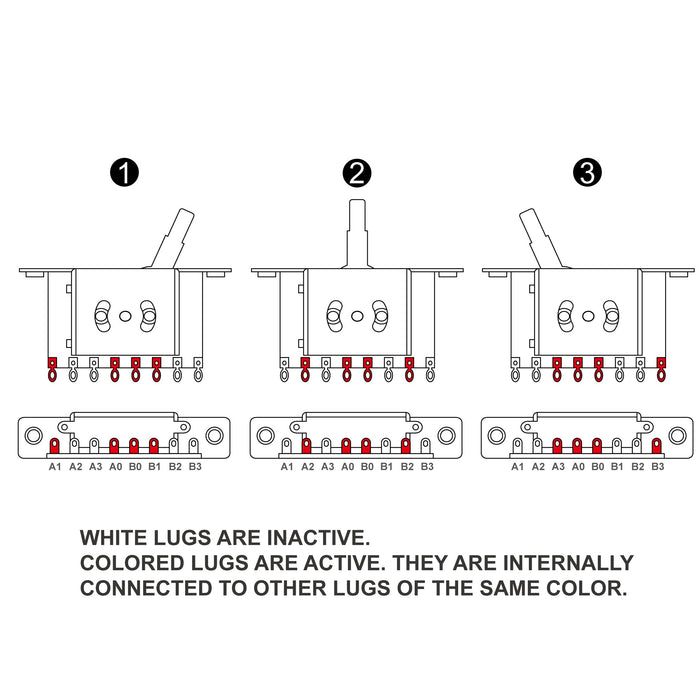 1

2

3

A1 A2 A3 A0 B0 B1 B2 B3

A1 A2 A3 A0 B0 B1 B2 B3

A1 A2 A3 A0 B0 B1 B2 B3

WHITE LUGS ARE INACTIVE.
COLORED LUGS ARE ACTIVE. THEY ARE INTERNALLY CONNECTED TO OTHER LUGS OF THE SAME COLOR.