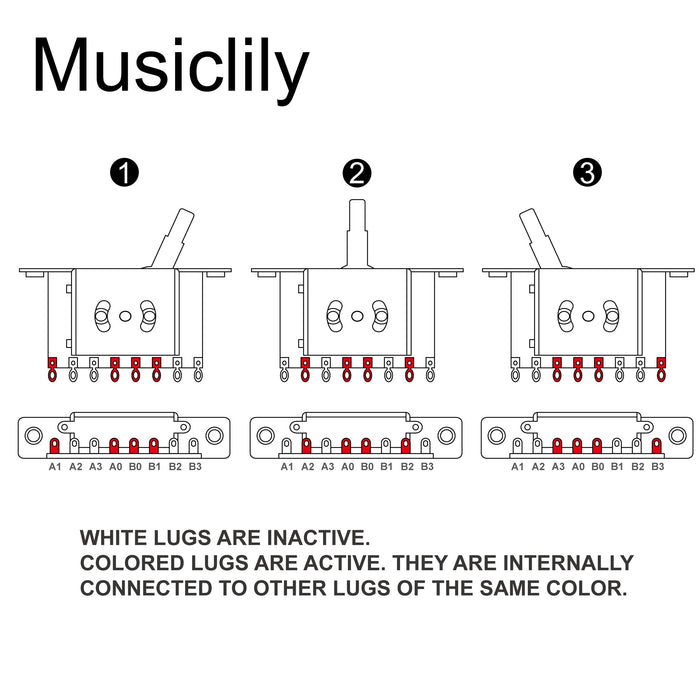 Musiclily

1

2

3

A1 A2 A3 A0 B0 B1 B2 B3

A1 A2 A3 A0 B0 B1 B2 B3

A1 A2 A3 A0 B0 B1 B2 B3

WHITE LUGS ARE INACTIVE.
COLORED LUGS ARE ACTIVE. THEY ARE INTERNALLY CONNECTED TO OTHER LUGS OF THE SAME COLOR.