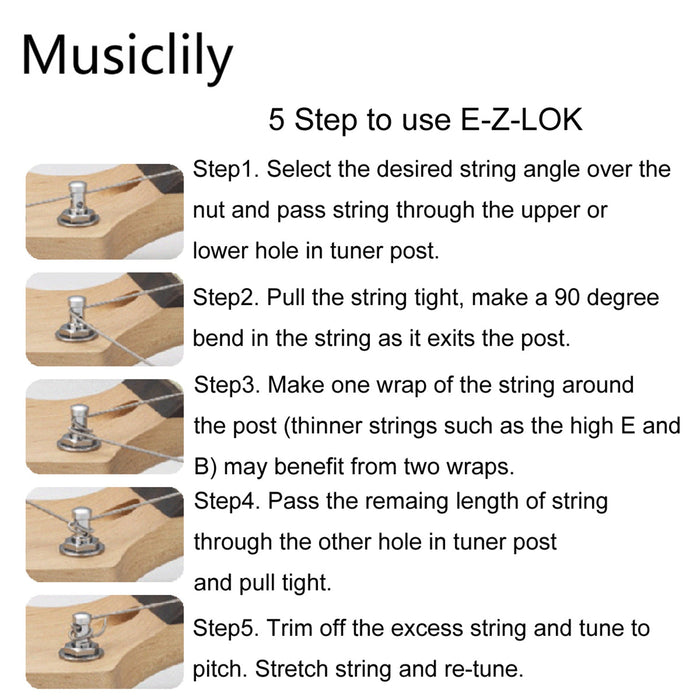 Musiclily

5 Step to use E-Z-LOK

Step1. Select the desired string angle over the nut and pass string through the upper or lower hole in tuner post.

Step2. Pull the string tight, make a 90 degree bend in the string as it exits the post.

Step3. Make one wrap of the string around the post (thinner strings such as the high E and B) may benefit from two wraps.

Step4. Pass the remaing length of string through the other hole in tuner post and pull tight.

Step5. Trim off the excess string and tune to pitch. Stretch string and re-tune.