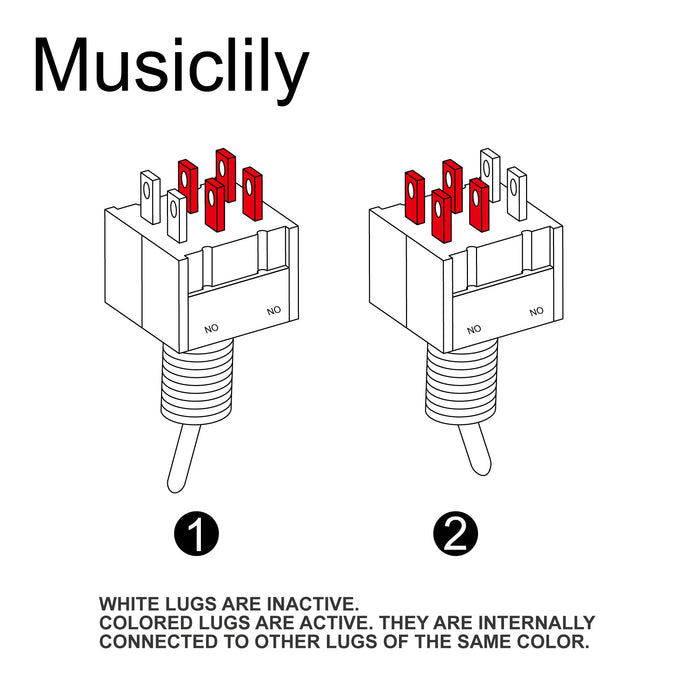 Musiclily

NO NO

NO NO

1

2

WHITE LUGS ARE INACTIVE.
COLORED LUGS ARE ACTIVE. THEY ARE INTERNALLY CONNECTED TO OTHER LUGS OF THE SAME COLOR.