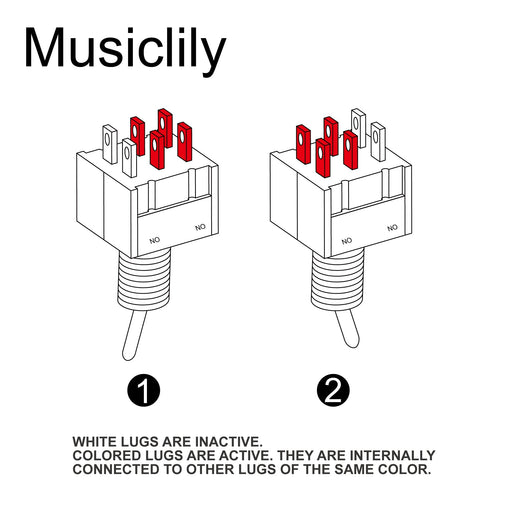 Musiclily

NO NO

NO NO

1

2

WHITE LUGS ARE INACTIVE.
COLORED LUGS ARE ACTIVE. THEY ARE INTERNALLY CONNECTED TO OTHER LUGS OF THE SAME COLOR.