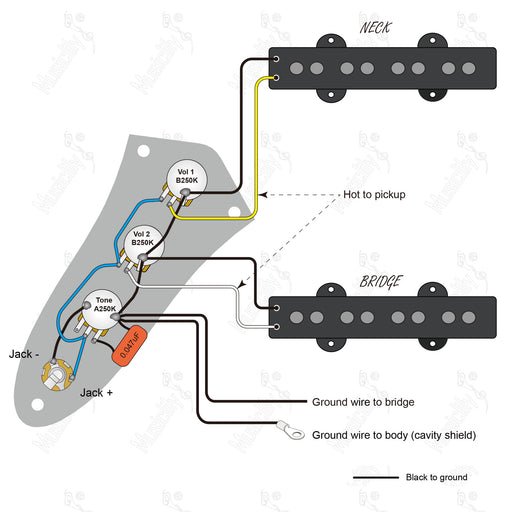 NECK

Vol 1
B250K

Hot to pickup

Vol 2
B250K

BRIDGE

Tone
A250K

0.047uF

Jack -

Jack +

Ground wire to bridge

Ground wire to body (cavity shield)

Black to ground