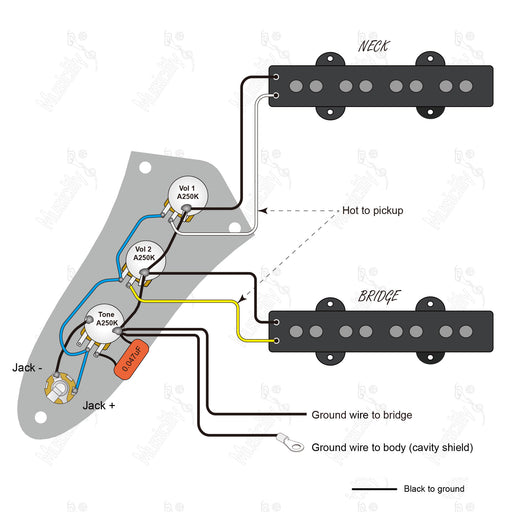 NECK

Vol 1
A250K

Hot to pickup

Vol 2
A250K

BRIDGE

Tone
A250K

0.047uF

Jack -

Jack +

Ground wire to bridge

Ground wire to body (cavity shield)

Black to ground