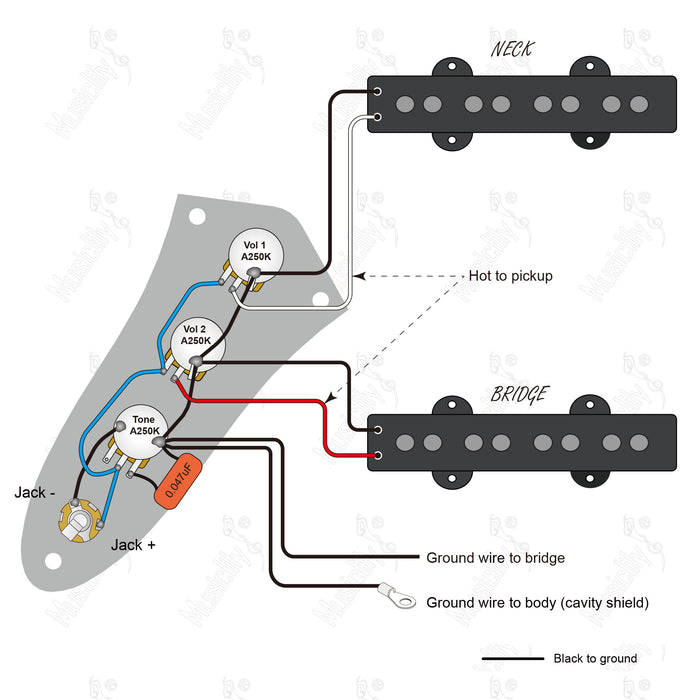 NECK

Vol 1
A250K

Hot to pickup

Vol 2
A250K

BRIDGE

Tone
A250K

0.047uF

Jack -

Jack +

Ground wire to bridge

Ground wire to body (cavity shield)

Black to ground

Musiclily